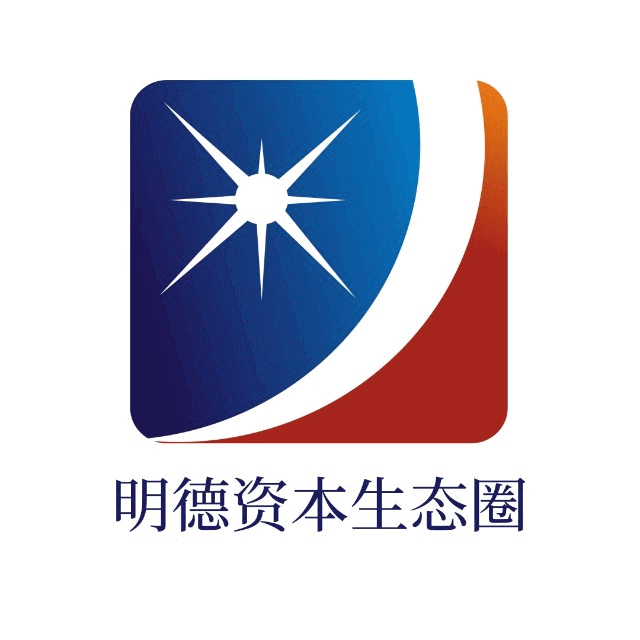 明德资本生态圈